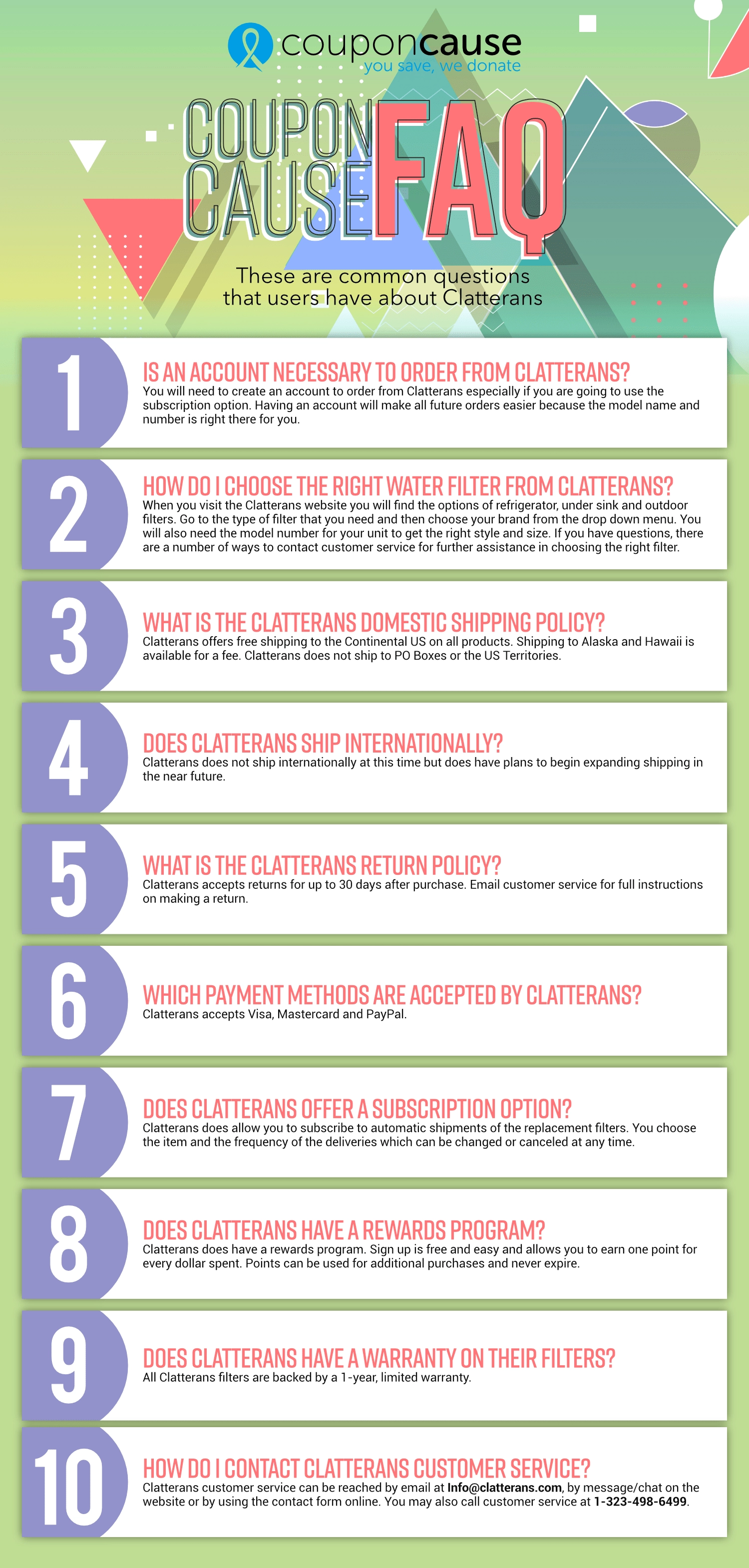 couponcause
you save, we donate

COUPON CAUSE FAQ

These are common questions that users have about Clatterans

1
IS AN ACCOUNT NECESSARY TO ORDER FROM CLATTERANS?
You will need to create an account to order from Clatterans especially if you are going to use the subscription option. Having an account will make all future orders easier because the model name and number is right there for you.

2
HOW DO I CHOOSE THE RIGHT WATER FILTER FROM CLATTERANS?
When you visit the Clatterans website you will find the options of refrigerator, under sink and outdoor filters. Go to the type of filter that you need and then choose your brand from the drop down menu. You will also need the model number for your unit to get the right style and size. If you have questions, there are a number of ways to contact customer service for further assistance in choosing the right filter.

3
WHAT IS THE CLATTERANS DOMESTIC SHIPPING POLICY?
Clatterans offers free shipping to the Continental US on all products. Shipping to Alaska and Hawaii is available for a fee. Clatterans does not ship to PO Boxes or the US Territories.

4
DOES CLATTERANS SHIP INTERNATIONALLY?
Clatterans does not ship internationally at this time but does have plans to begin expanding shipping in the near future.

5
WHAT IS THE CLATTERANS RETURN POLICY?
Clatterans accepts returns for up to 30 days after purchase. Email customer service for full instructions on making a return.

6
WHICH PAYMENT METHODS ARE ACCEPTED BY CLATTERANS?
Clatterans accepts Visa, Mastercard and PayPal.

7
DOES CLATTERANS OFFER A SUBSCRIPTION OPTION?
Clatterans does allow you to subscribe to automatic shipments of the replacement filters. You choose the item and the frequency of the deliveries which can be changed or canceled at any time.

8
DOES CLATTERANS HAVE A REWARDS PROGRAM?
Clatterans does have a rewards program. Sign up is free and easy and allows you to earn one point for every dollar spent. Points can be used for additional purchases and never expire.

9
DOES CLATTERANS HAVE A WARRANTY ON THEIR FILTERS?
All Clatterans filters are backed by a 1-year, limited warranty.

10
HOW DO I CONTACT CLATTERANS CUSTOMER SERVICE?
Clatterans customer service can be reached by email at Info@clatterans.com, by message/chat on the website or by using the contact form online. You may also call customer service at 1-323-498-6499.