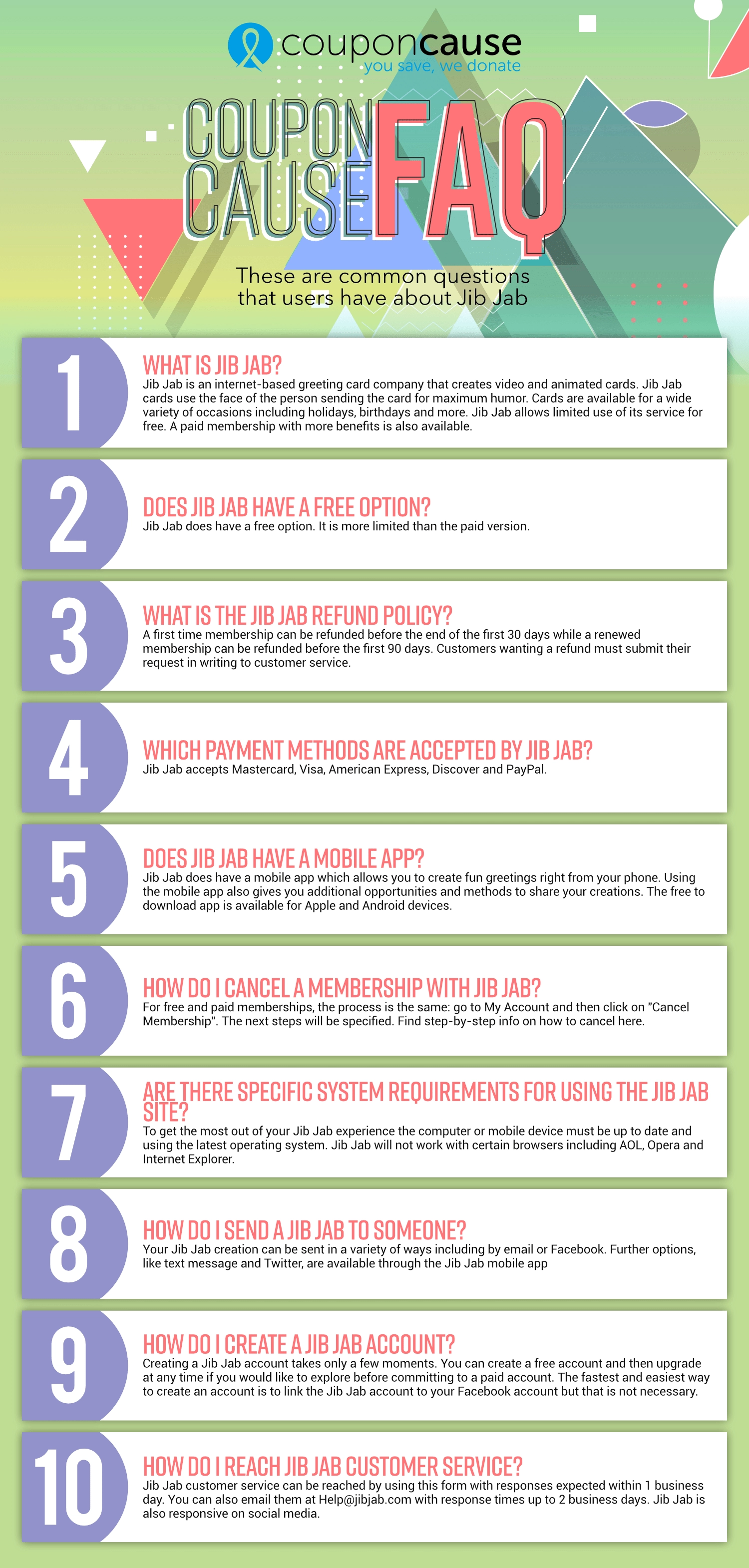 couponcause
you save, we donate

COUPON CAUSE FAQ

These are common questions that users have about Jib Jab

1
WHAT IS JIB JAB?
Jib Jab is an internet-based greeting card company that creates video and animated cards. Jib Jab cards use the face of the person sending the card for maximum humor. Cards are available for a wide variety of occasions including holidays, birthdays and more. Jib Jab allows limited use of its service for free. A paid membership with more benefits is also available.

2
DOES JIB JAB HAVE A FREE OPTION?
Jib Jab does have a free option. It is more limited than the paid version.

3
WHAT IS THE JIB JAB REFUND POLICY?
A first time membership can be refunded before the end of the first 30 days while a renewed membership can be refunded before the first 90 days. Customers wanting a refund must submit their request in writing to customer service.

4
WHICH PAYMENT METHODS ARE ACCEPTED BY JIB JAB?
Jib Jab accepts Mastercard, Visa, American Express, Discover and PayPal.

5
DOES JIB JAB HAVE A MOBILE APP?
Jib Jab does have a mobile app which allows you to create fun greetings right from your phone. Using the mobile app also gives you additional opportunities and methods to share your creations. The free to download app is available for Apple and Android devices.

6
HOW DO I CANCEL A MEMBERSHIP WITH JIB JAB?
For free and paid memberships, the process is the same: go to My Account and then click on "Cancel Membership". The next steps will be specified. Find step-by-step info on how to cancel here.

7
ARE THERE SPECIFIC SYSTEM REQUIREMENTS FOR USING THE JIB JAB SITE?
To get the most out of your Jib Jab experience the computer or mobile device must be up to date and using the latest operating system. Jib Jab will not work with certain browsers including AOL, Opera and Internet Explorer.

8
HOW DO I SEND A JIB JAB TO SOMEONE?
Your Jib Jab creation can be sent in a variety of ways including by email or Facebook. Further options, like text message and Twitter, are available through the Jib Jab mobile app

9
HOW DO I CREATE A JIB JAB ACCOUNT?
Creating a Jib Jab account takes only a few moments. You can create a free account and then upgrade at any time if you would like to explore before committing to a paid account. The fastest and easiest way to create an account is to link the Jib Jab account to your Facebook account but that is not necessary.

10
HOW DO I REACH JIB JAB CUSTOMER SERVICE?
Jib Jab customer service can be reached by using this form with responses expected within 1 business day. You can also email them at Help@jibjab.com with response times up to 2 business days. Jib Jab is also responsive on social media.