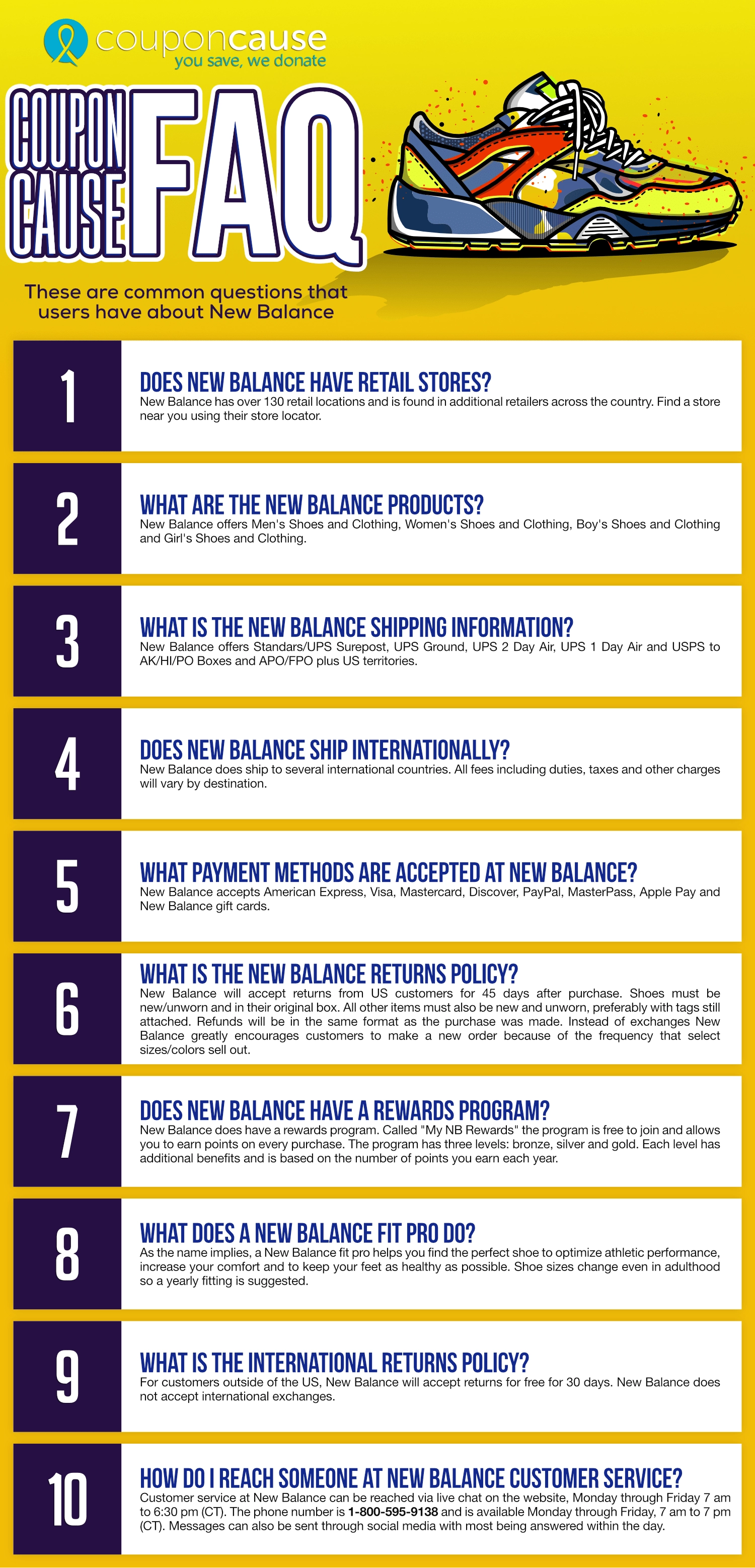 couponcause
you save, we donate

COUPON CAUSE FAQ

These are common questions that users have about New Balance

1
DOES NEW BALANCE HAVE RETAIL STORES?
New Balance has over 130 retail locations and is found in additional retailers across the country. Find a store near you using their store locator.

2
WHAT ARE THE NEW BALANCE PRODUCTS?
New Balance offers Men's Shoes and Clothing, Women's Shoes and Clothing, Boy's Shoes and Clothing and Girl's Shoes and Clothing.

3
WHAT IS THE NEW BALANCE SHIPPING INFORMATION?
New Balance offers Standars/UPS Surepost, UPS Ground, UPS 2 Day Air, UPS 1 Day Air and USPS to AK/HI/PO Boxes and APO/FPO plus US territories.

4
DOES NEW BALANCE SHIP INTERNATIONALLY?
New Balance does ship to several international countries. All fees including duties, taxes and other charges will vary by destination.

5
WHAT PAYMENT METHODS ARE ACCEPTED AT NEW BALANCE?
New Balance accepts American Express, Visa, Mastercard, Discover, PayPal, MasterPass, Apple Pay and New Balance gift cards.

6
WHAT IS THE NEW BALANCE RETURNS POLICY?
New Balance will accept returns from US customers for 45 days after purchase. Shoes must be new/unworn and in their original box. All other items must also be new and unworn, preferably with tags still attached. Refunds will be in the same format as the purchase was made. Instead of exchanges New Balance greatly encourages customers to make a new order because of the frequency that select sizes/colors sell out.

7
DOES NEW BALANCE HAVE A REWARDS PROGRAM?
New Balance does have a rewards program. Called "My NB Rewards" the program is free to join and allows you to earn points on every purchase. The program has three levels: bronze, silver and gold. Each level has additional benefits and is based on the number of points you earn each year.

8
WHAT DOES A NEW BALANCE FIT PRO DO?
As the name implies, a New Balance fit pro helps you find the perfect shoe to optimize athletic performance, increase your comfort and to keep your feet as healthy as possible. Shoe sizes change even in adulthood so a yearly fitting is suggested.

9
WHAT IS THE INTERNATIONAL RETURNS POLICY?
For customers outside of the US, New Balance will accept returns for free for 30 days. New Balance does not accept international exchanges.

10
HOW DO I REACH SOMEONE AT NEW BALANCE CUSTOMER SERVICE?
Customer service at New Balance can be reached via live chat on the website, Monday through Friday 7 am to 6:30 pm (CT). The phone number is 1-800-595-9138 and is available Monday through Friday, 7 am to 7 pm (CT). Messages can also be sent through social media with most being answered within the day.